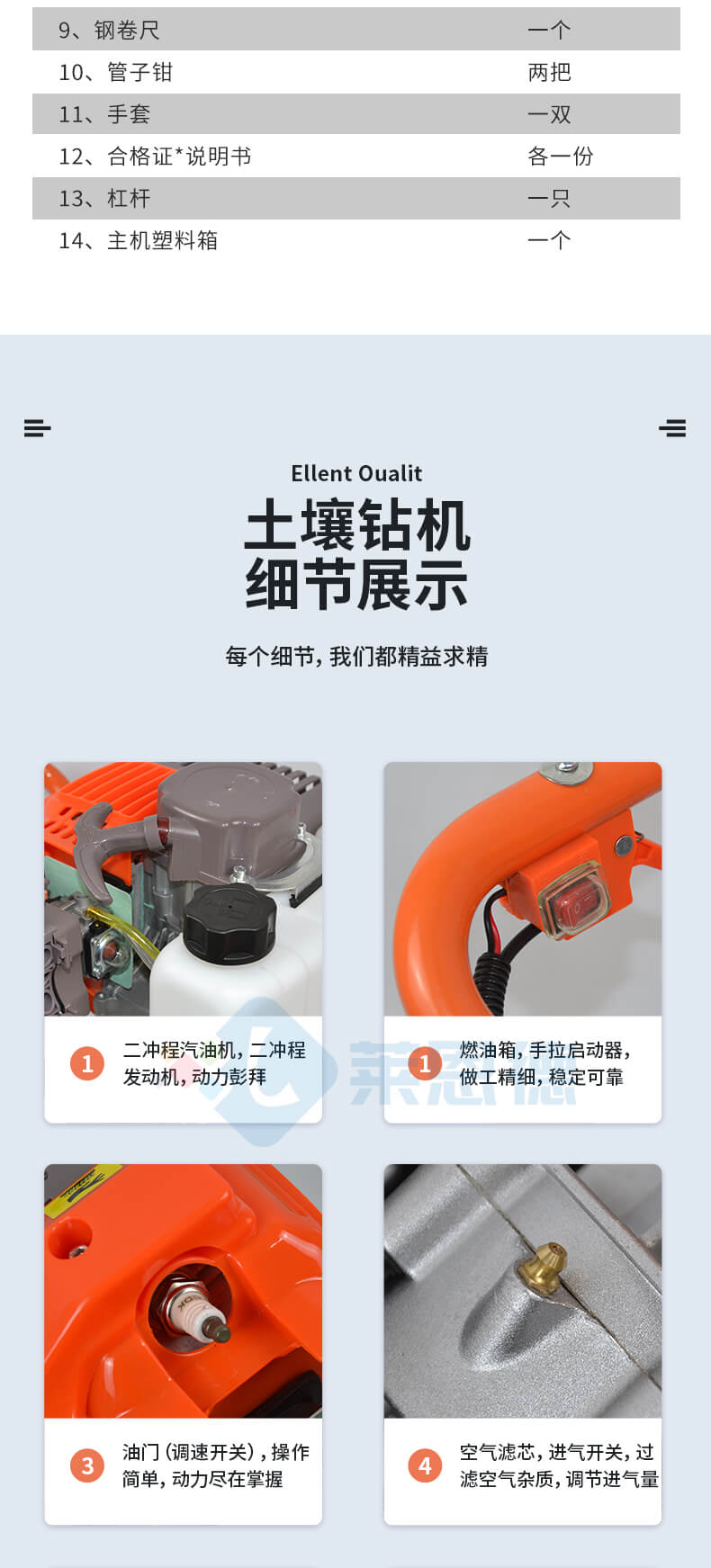 | 9、钢卷尺 | 一个 |
|---|---|
| 10、管子钳 | 两把 |
| 11、手套 | 一双 |
| 12、合格证*说明书 | 各一份 |
| 13、杠杆 | 一只 |
| 14、主机塑料箱 | 一个 |

Ellent Oualit

土壤钻机
细节展示

每个细节，我们都精益求精

1 二冲程汽油机，二冲程发动机，动力彭拜

1 燃油箱，手拉启动器，做工精细，稳定可靠

莱恩德

3 油门（调速开关），操作简单，动力尽在掌握

4 空气滤芯，进气开关，过滤空气杂质，调节进气量