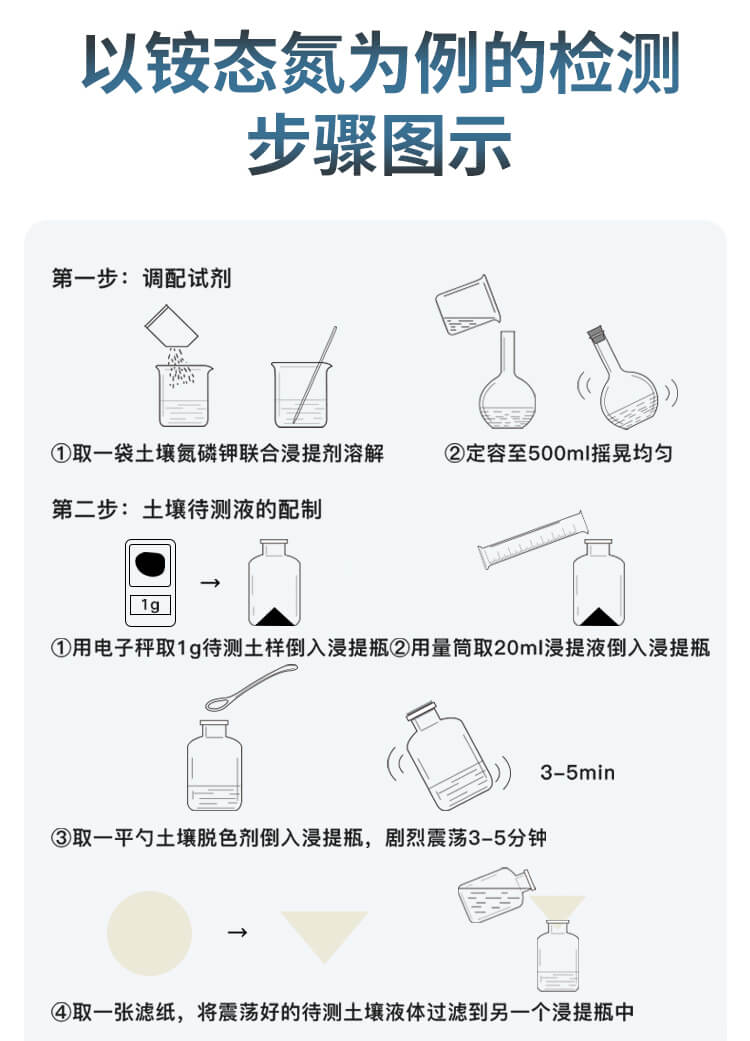 以铵态氮为例的检测步骤图示

第一步：调配试剂

①取一袋土壤氮磷钾联合浸提剂溶解

②定容至500ml摇晃均匀

第二步：土壤待测液的配制

1g

→

①用电子秤取1g待测土样倒入浸提瓶

②用量筒取20ml浸提液倒入浸提瓶

3-5min

③取一平勺土壤脱色剂倒入浸提瓶，剧烈震荡3-5分钟

→

④取一张滤纸，将震荡好的待测土壤液体过滤到另一个浸提瓶中